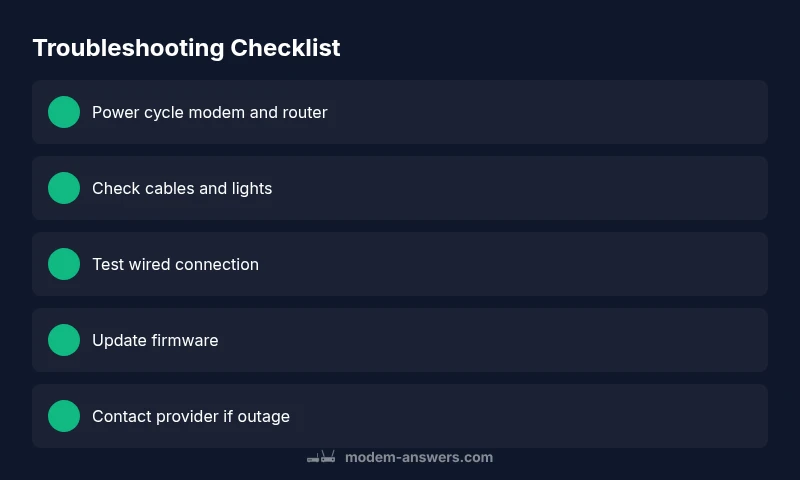 Troubleshooting Checklist

Power cycle modem and router

Check cables and lights

Test wired connection

Update firmware

Contact provider if outage

modem-answers.com